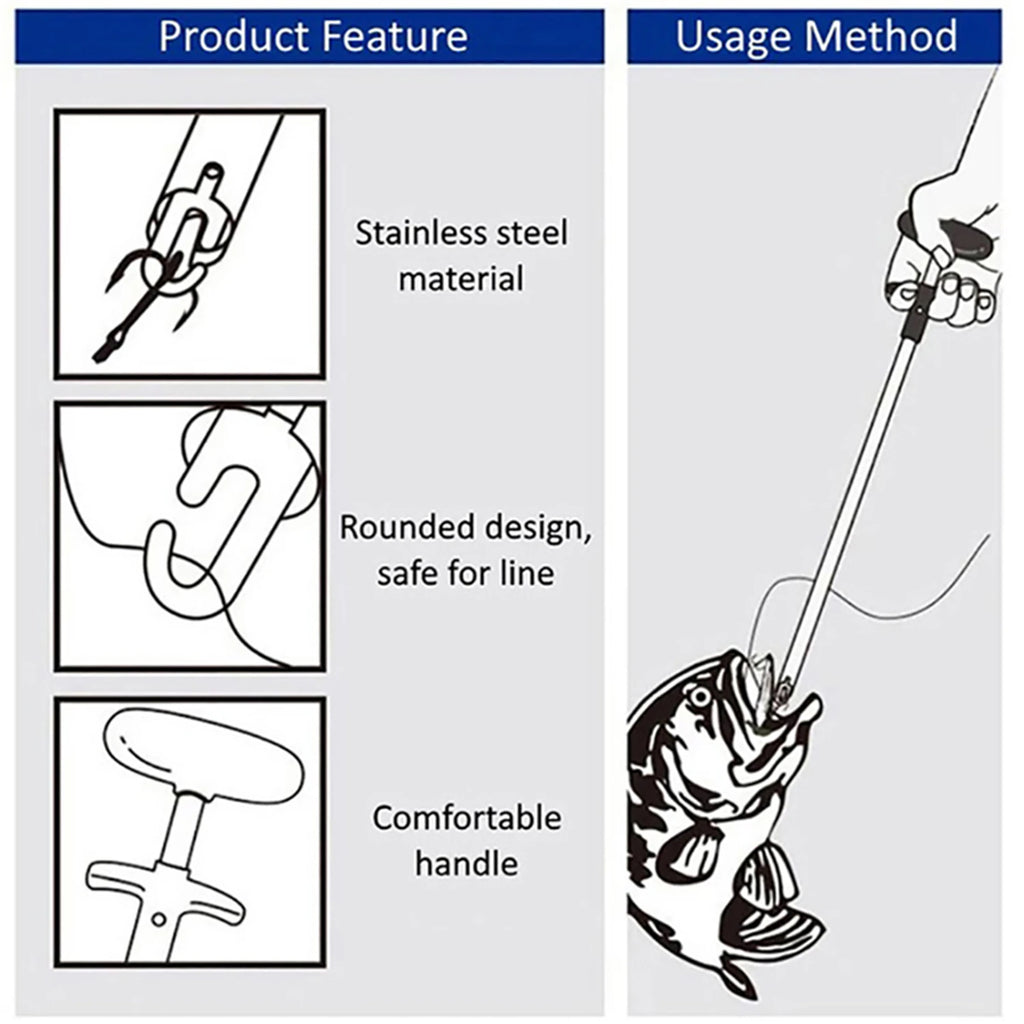 Product Feature

Stainless steel material

Rounded design, safe for line

Comfortable handle

Usage Method